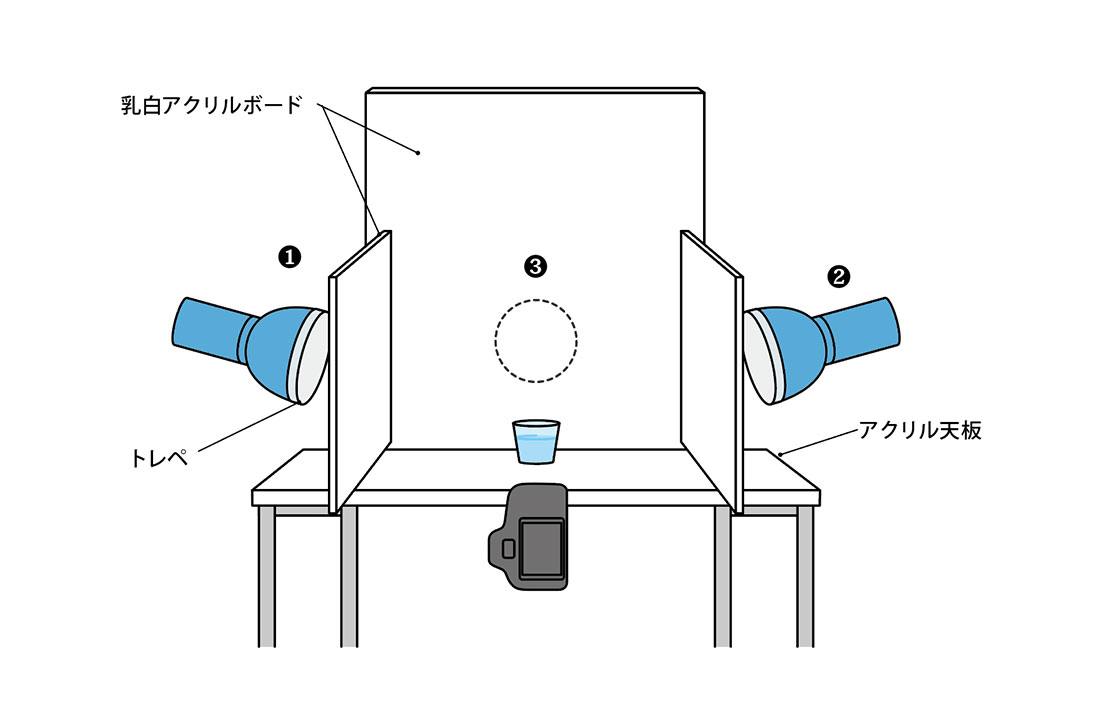 乳白アクリルボード

❶

❸

❷

トレペ

アクリル天板