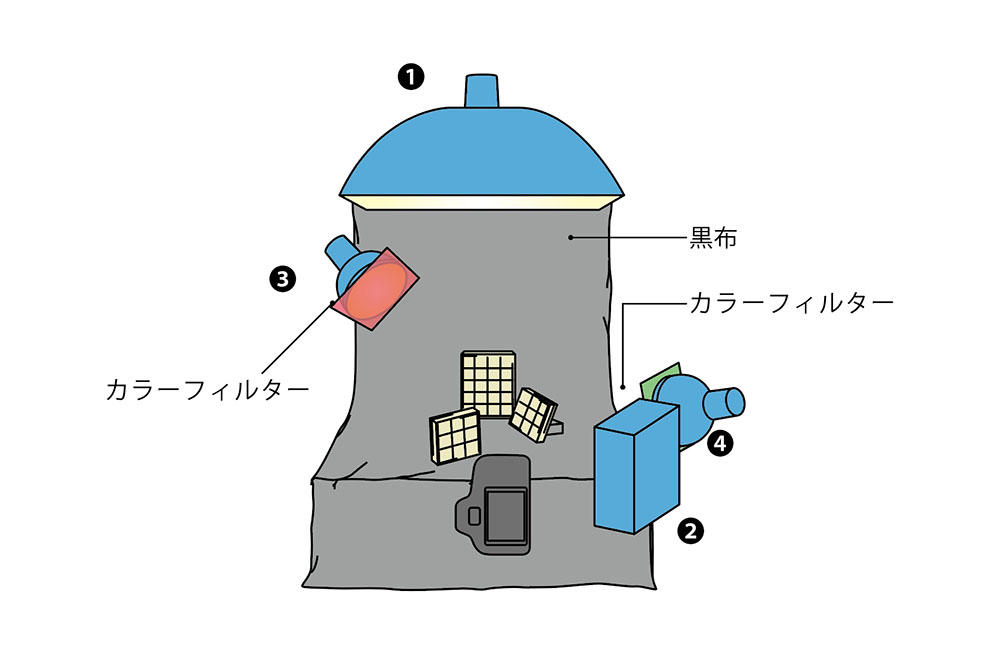 ❶

黒布

❸

カラーフィルター

カラーフィルター

❹

❷