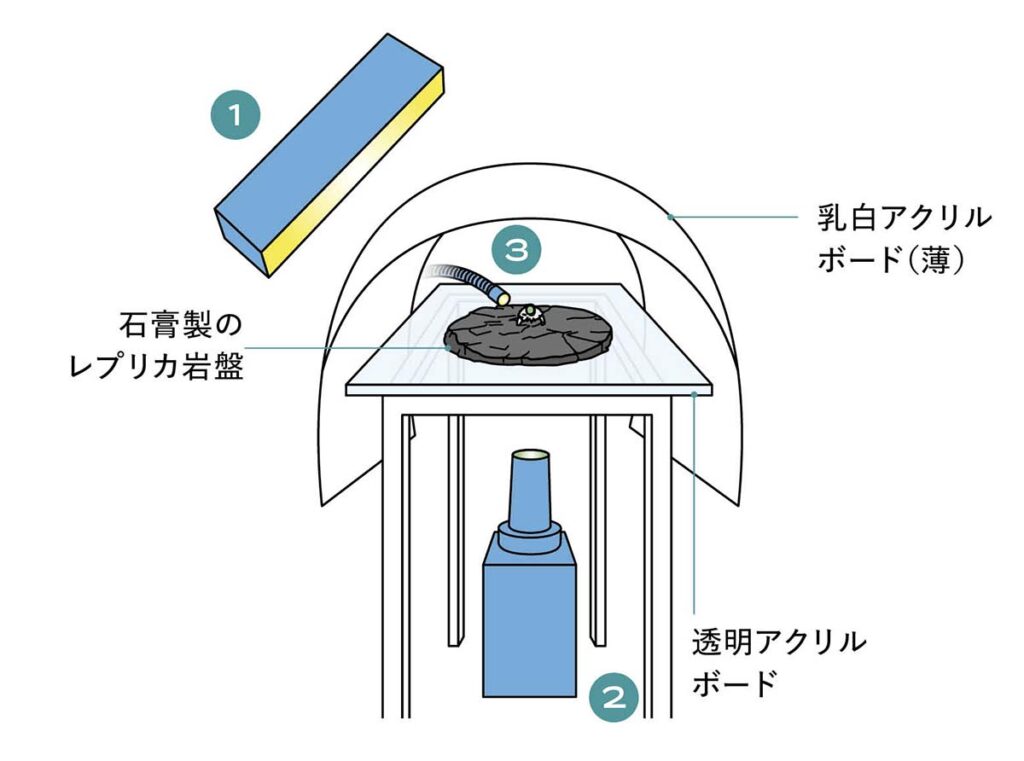 1

乳白アクリルボード（薄）

3

石膏製のレプリカ岩盤

透明アクリルボード

2