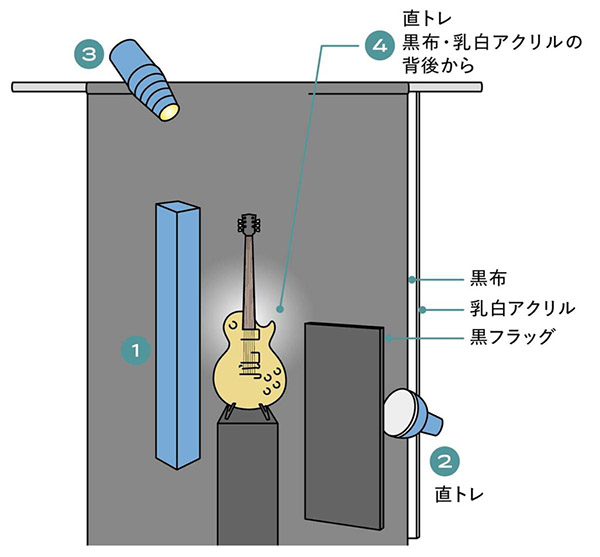 3

4 直トレ
黒布・乳白アクリルの
背後から

黒布
乳白アクリル
黒フラッグ

1

2
直トレ