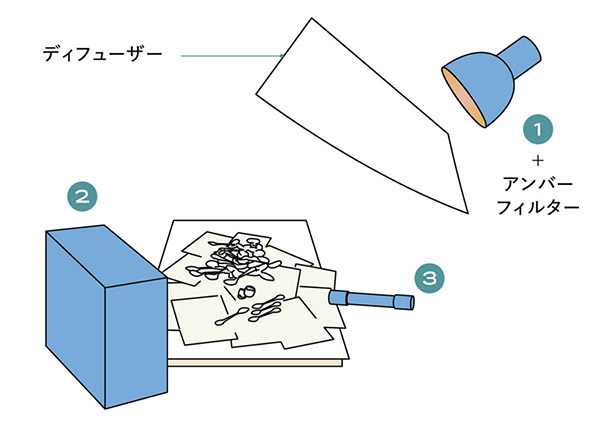 ディフューザー

1
+
アンバー
フィルター

2

3