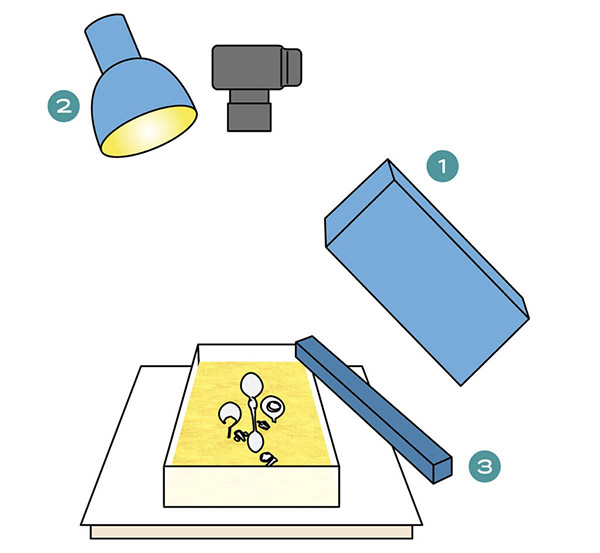 2

1

3