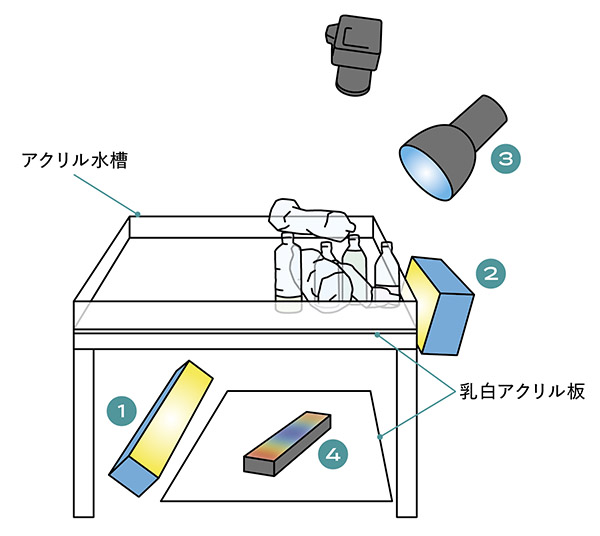 アクリル水槽

3

2

乳白アクリル板

1

4