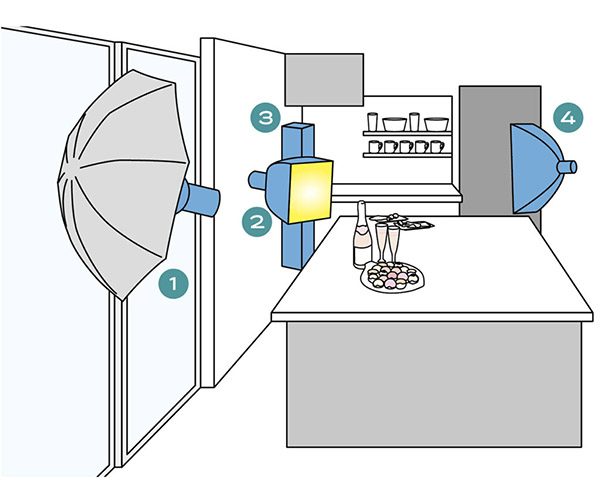 3
4
2
1