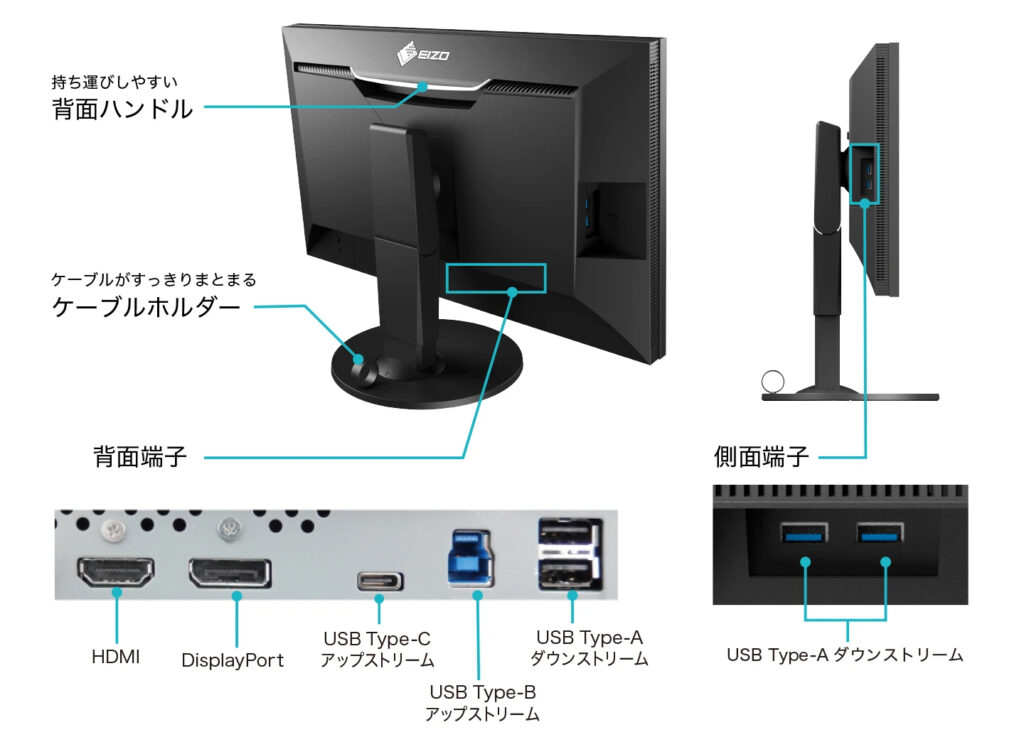 EIZO

持ち運びしやすい
背面ハンドル

ケーブルがすっきりまとまる
ケーブルホルダー

背面端子

側面端子

HDMI

DisplayPort

USB Type-C
アップストリーム

USB Type-B
アップストリーム

USB Type-A
ダウンストリーム

USB Type-A ダウンストリーム