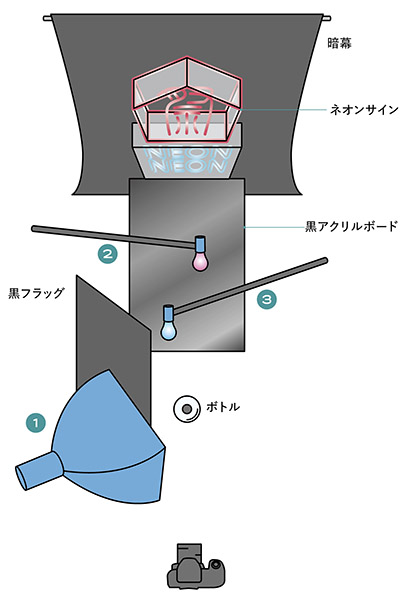 暗幕

ネオンサイン

NEON
NEON

黒アクリルボード

2

黒フラッグ

3

ボトル

1